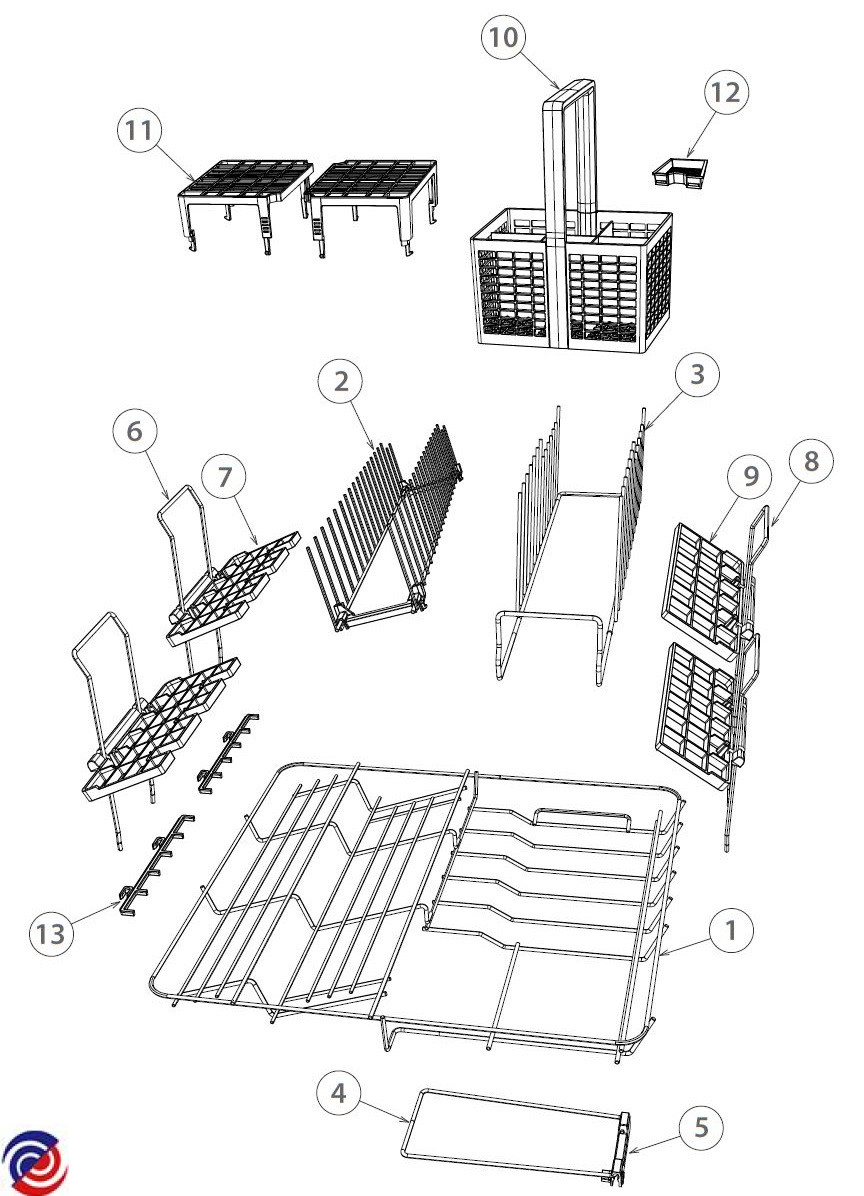 10
12
11
2
3
6
7
9
8
13
1
4
5